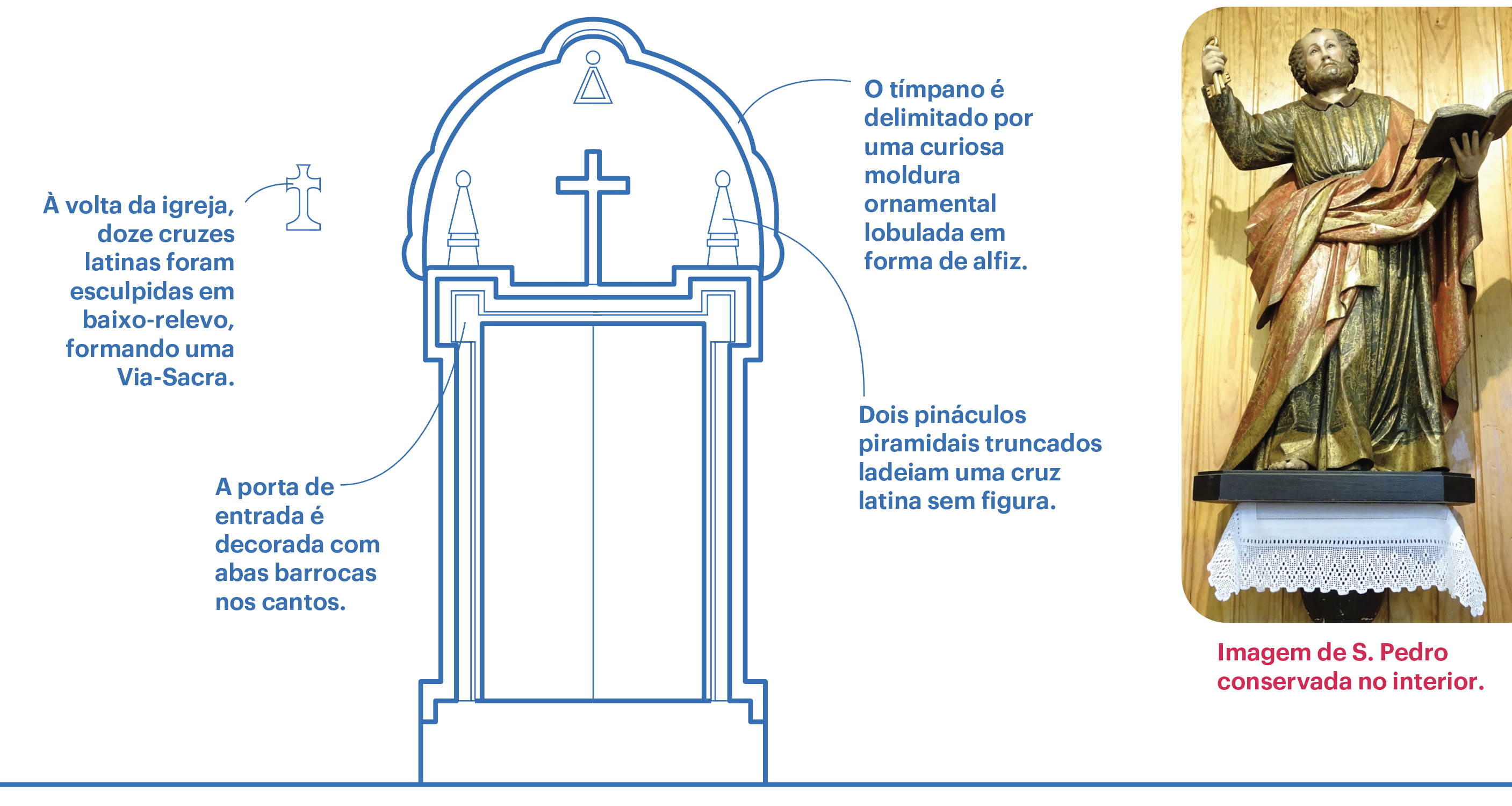 À volta da igreja, doze cruzes latinas foram esculpidas em baixo-relevo, formando uma Via-Sacra.

A porta de entrada é decorada com abas barrocas nos cantos.

O tímpano é delimitado por uma curiosa moldura ornamental lobulada em forma de alfiz.

Dois pináculos piramidais truncados ladeiam uma cruz latina sem figura.

Imagem de S. Pedro conservada no interior.