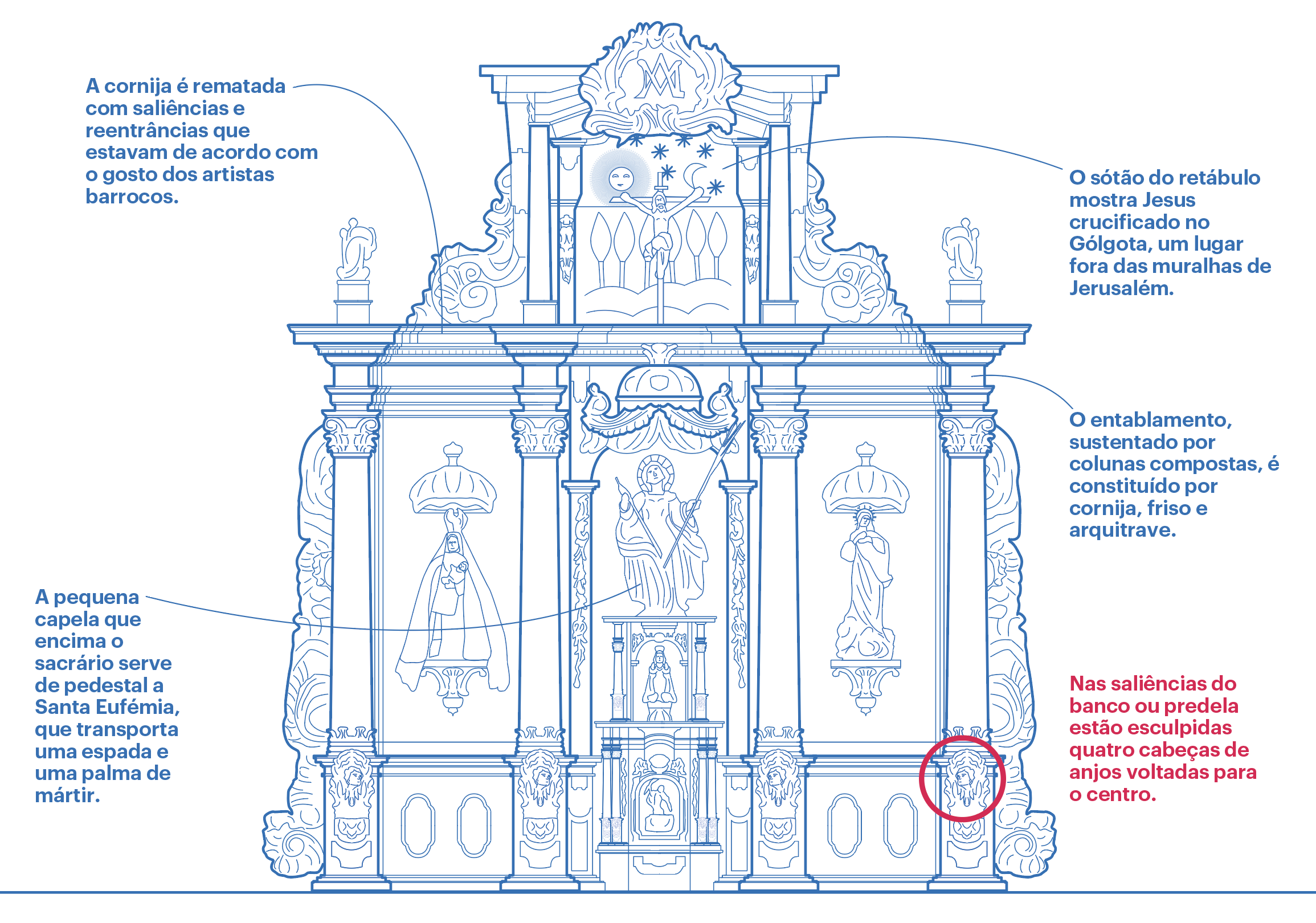 A cornija é rematada com saliências e reentrâncias que estavam de acordo com o gosto dos artistas barrocos.

O sótão do retábulo mostra Jesus crucificado no Gólgota, um lugar fora das muralhas de Jerusalém.

O entablamento, sustentado por colunas compostas, é constituído por cornija, friso e arquitrave.

A pequena capela que encima o sacrário serve de pedestal a Santa Eufémia, que transporta uma espada e uma palma de mártir.

Nas saliências do banco ou predela estão esculpidas quatro cabeças de anjos voltadas para o centro.