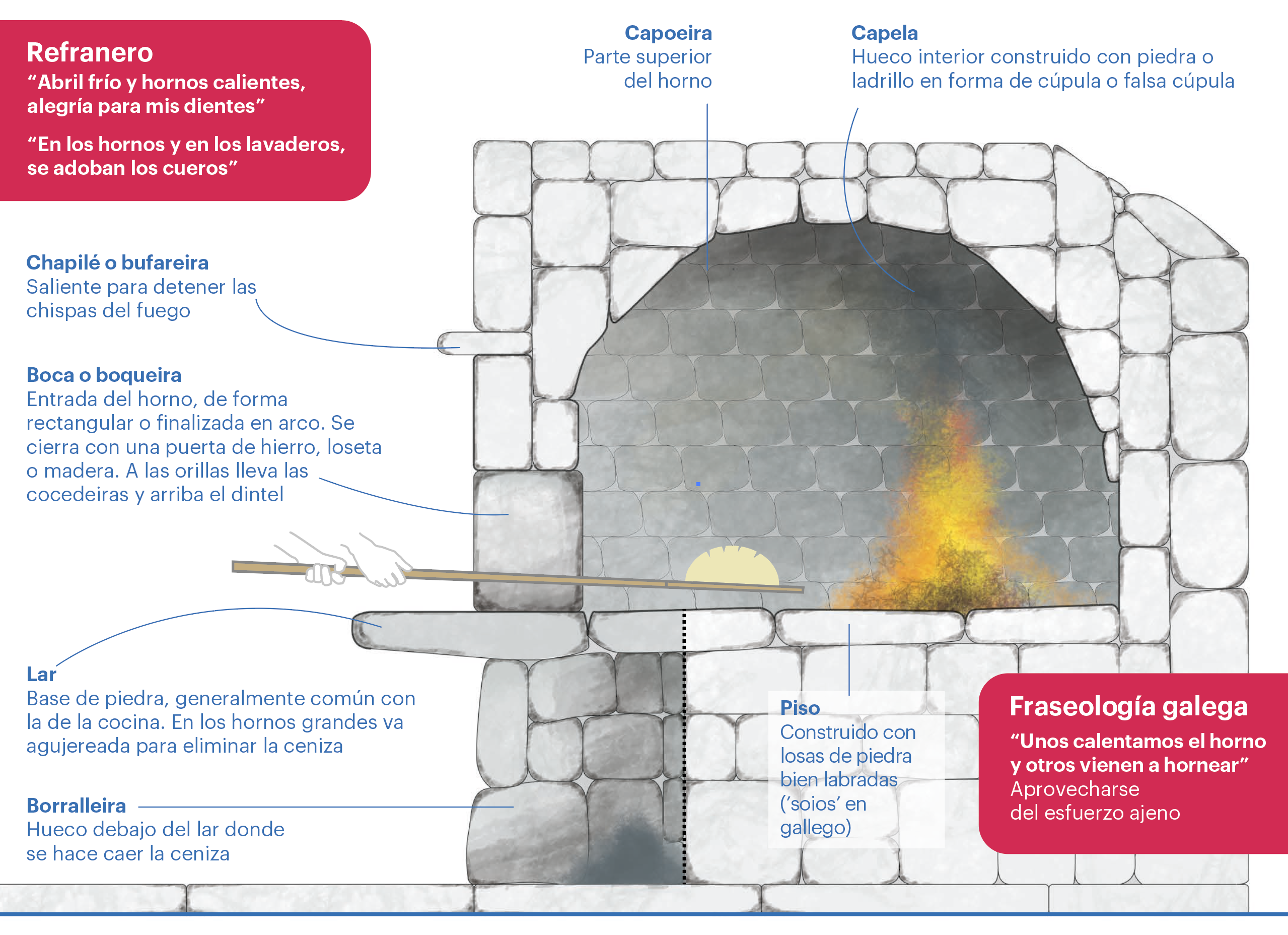 Refranero
“Abril frío y hornos calientes, alegría para mis dientes”

“En los hornos y en los lavaderos, se adoban los cueros”

Capoeira
Parte superior del horno

Capela
Hueco interior construido con piedra o ladrillo en forma de cúpula o falsa cúpula

Chapilé o bufareira
Saliente para detener las chispas del fuego

Boca o boqueira
Entrada del horno, de forma rectangular o finalizada en arco. Se cierra con una puerta de hierro, loseta o madera. A las orillas lleva las cocedeiras y arriba el dintel

Lar
Base de piedra, generalmente común con la de la cocina. En los hornos grandes va agujereada para eliminar la ceniza

Borralleira
Hueco debajo del lar donde se hace caer la ceniza

Piso
Construido con losas de piedra bien labradas (‘soios’ en gallego)

Fraseología galega
“Unos calentamos el horno y otros vienen a hornear”
Aprovecharse del esfuerzo ajeno