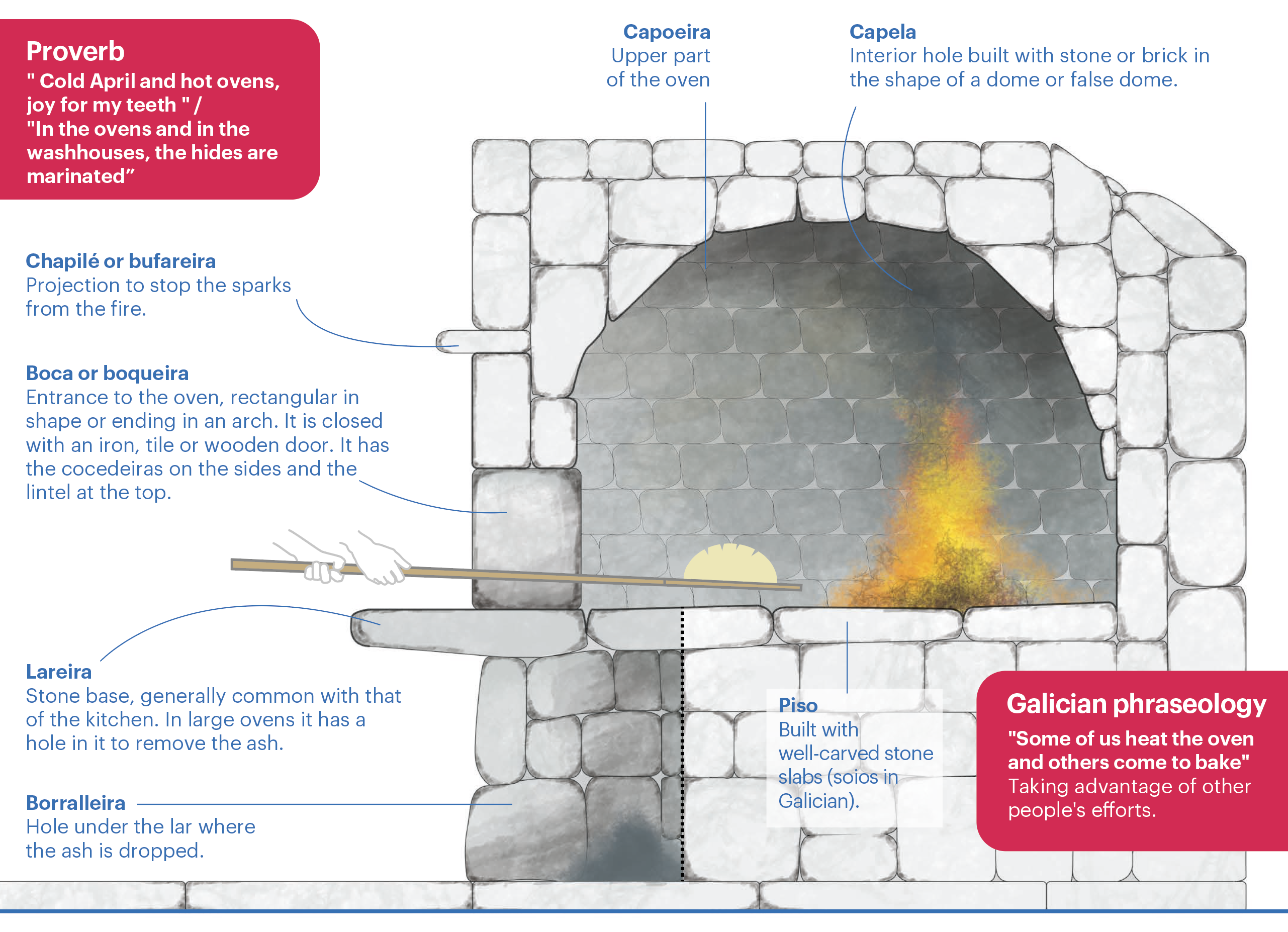 Proverb
" Cold April and hot ovens, joy for my teeth " / "In the ovens and in the washhouses, the hides are marinated”

Capoeira
Upper part of the oven

Capela
Interior hole built with stone or brick in the shape of a dome or false dome.

Chapilé or bufareira
Projection to stop the sparks from the fire.

Boca or boqueira
Entrance to the oven, rectangular in shape or ending in an arch. It is closed with an iron, tile or wooden door. It has the cocedeiras on the sides and the lintel at the top.

Lareira
Stone base, generally common with that of the kitchen. In large ovens it has a hole in it to remove the ash.

Borralleira
Hole under the lar where the ash is dropped.

Piso
Built with well-carved stone slabs (soios in Galician).

Galician phraseology
"Some of us heat the oven and others come to bake"
Taking advantage of other people's efforts.